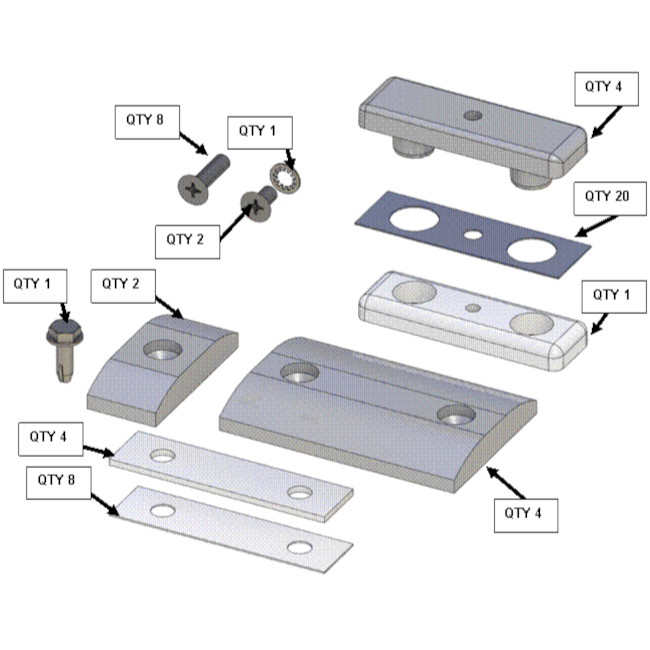 QTY 4

QTY 8

QTY 1

QTY 20

QTY 2

QTY 1

QTY 2

QTY 1

QTY 4

QTY 8

QTY 4